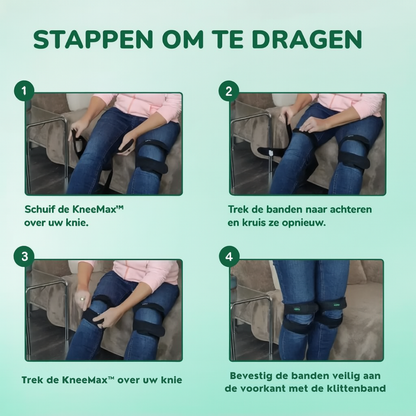 STAPPEN OM TE DRAGEN

1

Schuif de KneeMax™ over uw knie.

2

Trek de banden naar achteren en kruis ze opnieuw.

3

Trek de KneeMax™ over uw knie

4

Bevestig de banden veilig aan de voorkant met de klittenband