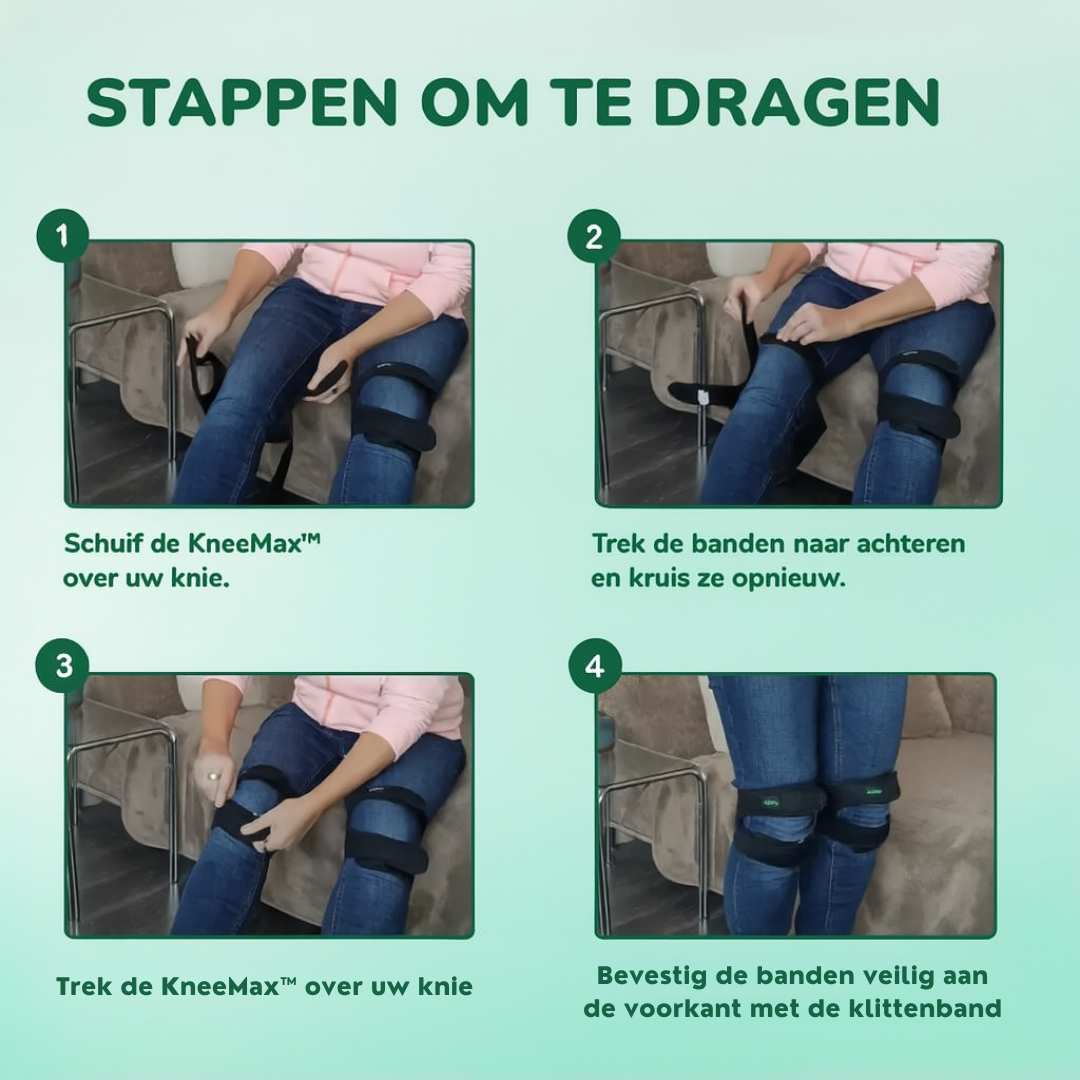 STAPPEN OM TE DRAGEN

1

Schuif de KneeMax™ over uw knie.

2

Trek de banden naar achteren en kruis ze opnieuw.

3

Trek de KneeMax™ over uw knie

4

Bevestig de banden veilig aan de voorkant met de klittenband